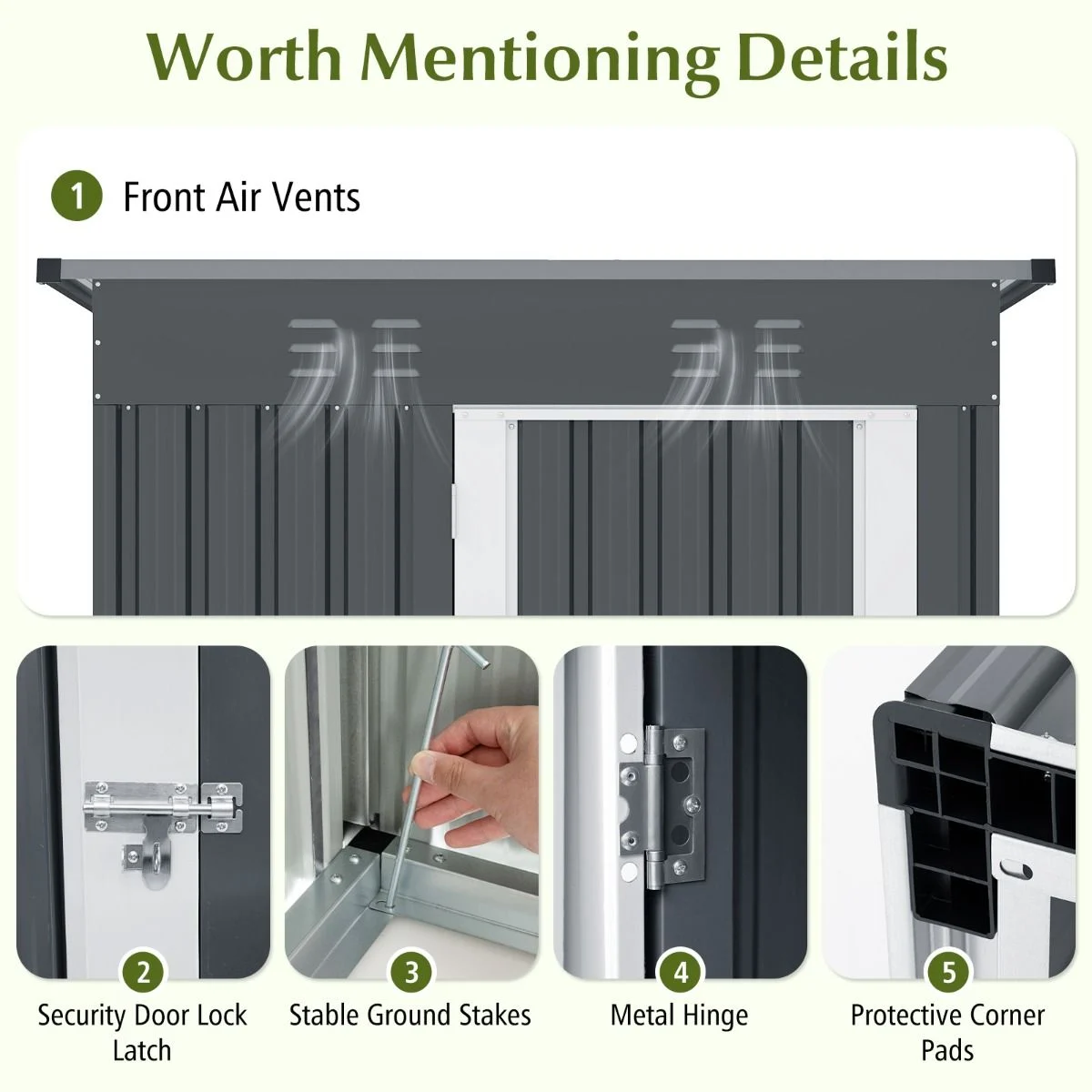 Worth Mentioning Details

1 Front Air Vents

2 Security Door Lock Latch

3 Stable Ground Stakes

4 Metal Hinge

5 Protective Corner Pads