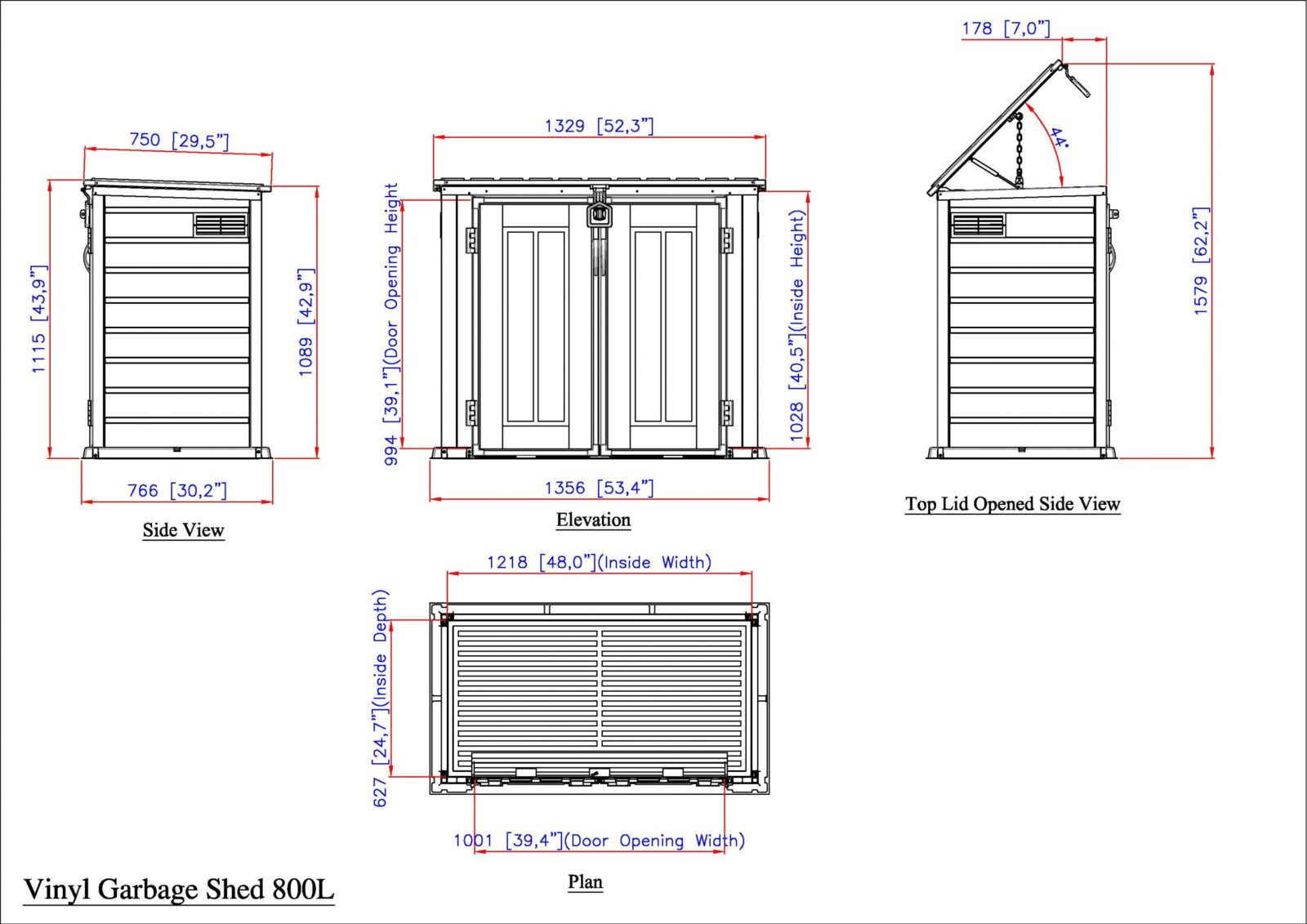 750 [29,5"]

1115 [43,9"]

1089 [42,9"]

766 [30,2"]

Side View

1329 [52,3"]

994 [39,1"](Door Opening Height

1028 [40,5"](Inside Height)

1356 [53,4"]

Elevation

178 [7,0"]

44°

1579 [62,2"]

Top Lid Opened Side View

1218 [48,0"](Inside Width)

627 [24,7"](Inside Depth)

1001 [39,4"](Door Opening Width)

Plan

Vinyl Garbage Shed 800L